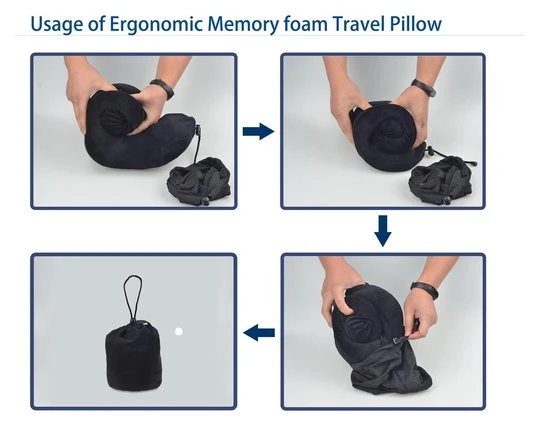 Usage of Ergonomic Memory foam Travel Pillow